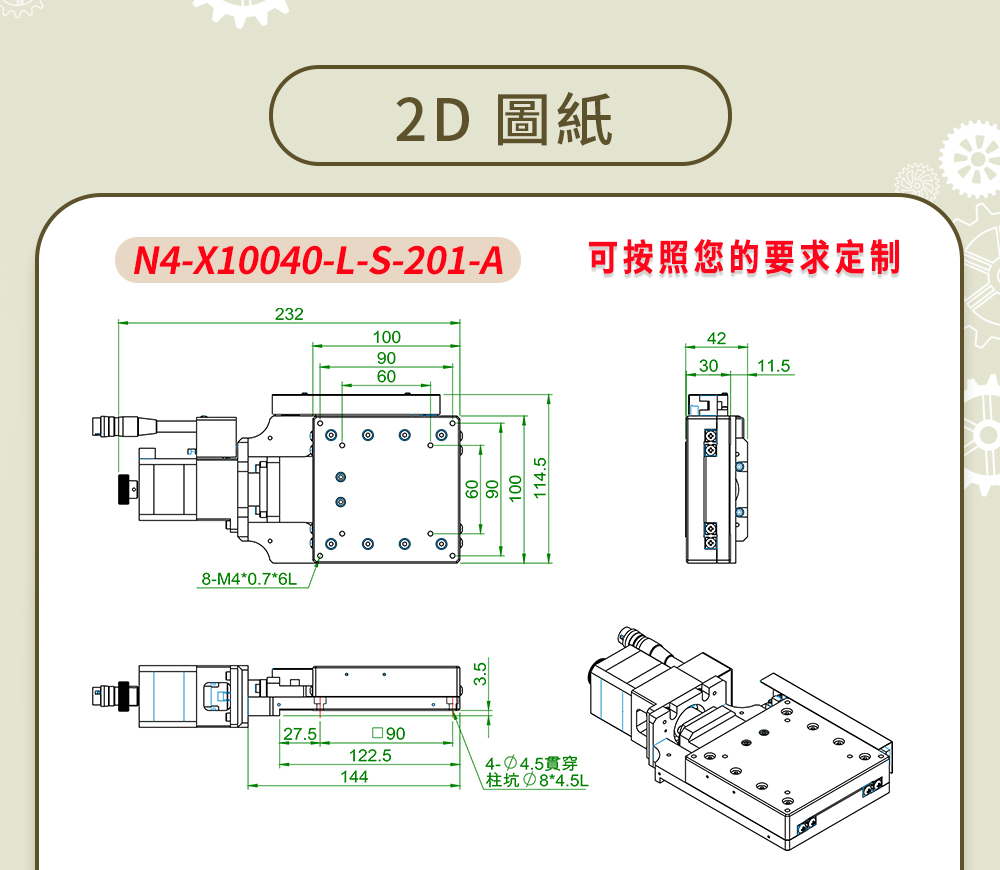 2D 圖紙

N4-X10040-L-S-201-A

可按照您的要求定制

232
100
90
60
60
90
100
114.5
8-M4*0.7*6L

42
30
11.5

3.5
27.5
□90
122.5
144
4-∅4.5貫穿
柱坑∅8*4.5L